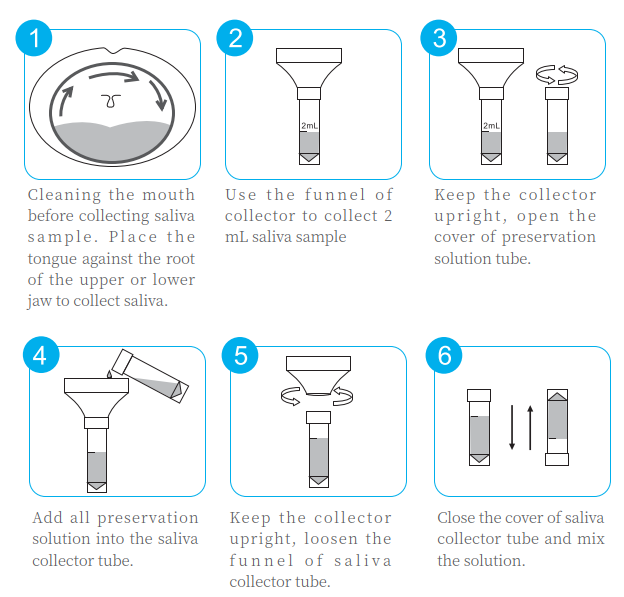 1

Cleaning the mouth before collecting saliva sample. Place the tongue against the root of the upper or lower jaw to collect saliva.

2

2mL

Use the funnel of collector to collect 2 mL saliva sample

3

2mL

Keep the collector upright, open the cover of preservation solution tube.

4

Add all preservation solution into the saliva collector tube.

5

Keep the collector upright, loosen the funnel of saliva collector tube.

6

Close the cover of saliva collector tube and mix the solution.